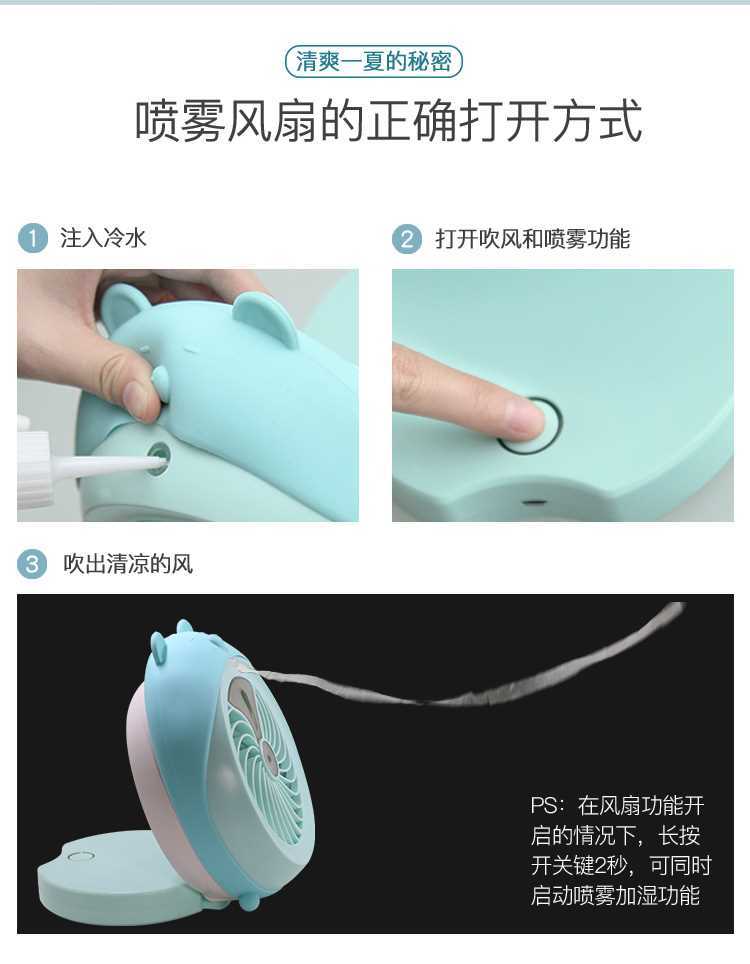 清爽一夏的秘密

喷雾风扇的正确打开方式

1 注入冷水

2 打开吹风和喷雾功能

3 吹出清凉的风

PS：在风扇功能开启的情况下，长按开关键2秒，可同时启动喷雾加湿功能