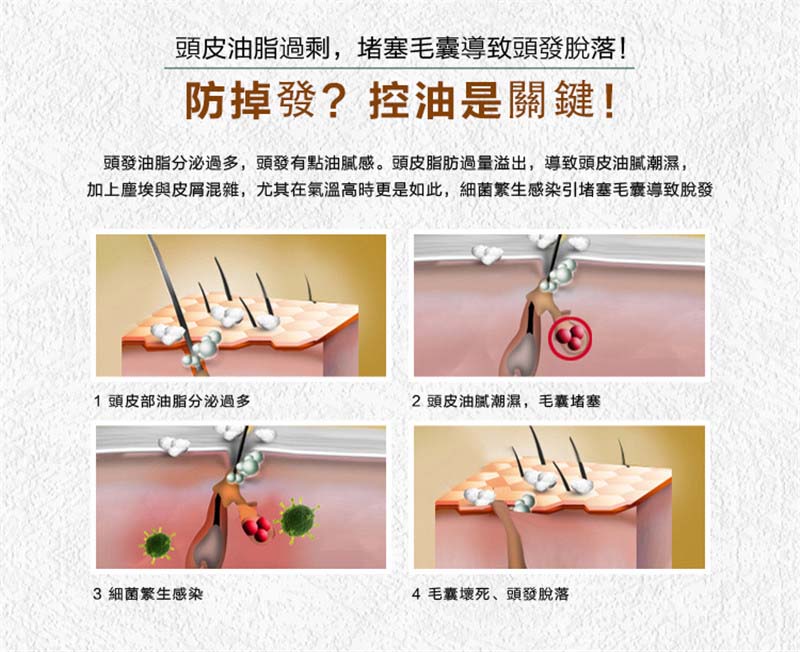 頭皮油脂過剩，堵塞毛囊導致頭發脫落！

防掉發？控油是關鍵！

頭發油脂分泌過多，頭發有點油膩感。頭皮脂肪過量溢出，導致頭皮油膩潮濕，加上塵埃與皮屑混雜，尤其在氣溫高時更是如此，細菌繁生感染引堵塞毛囊導致脫發

1 頭皮部油脂分泌過多

2 頭皮油膩潮濕，毛囊堵塞

3 細菌繁生感染

4 毛囊壞死、頭發脫落