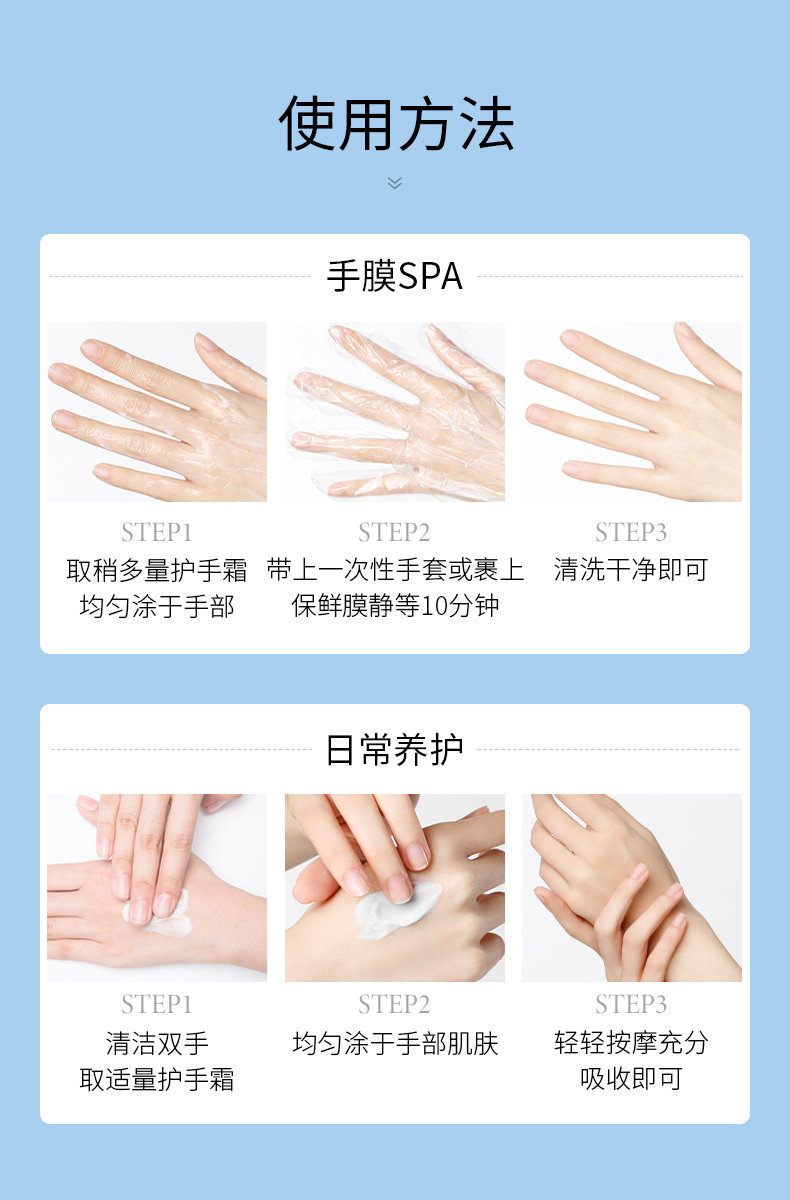 使用方法

手膜SPA

STEP1
取稍多量护手霜
均匀涂于手部

STEP2
带上一次性手套或裹上
保鲜膜静等10分钟

STEP3
清洗干净即可

日常养护

STEP1
清洁双手
取适量护手霜

STEP2
均匀涂于手部肌肤

STEP3
轻轻按摩充分
吸收即可